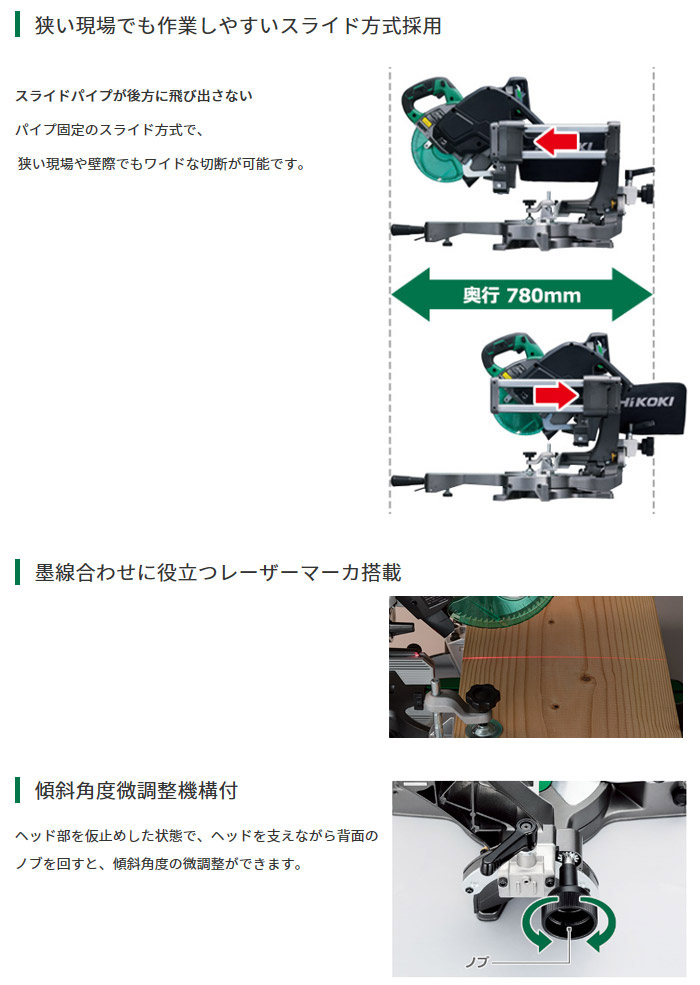 狭い現場でも作業しやすいスライド方式採用

スライドパイプが後方に飛び出さない

パイプ固定のスライド方式で、

狭い現場や壁際でもワイドな切断が可能です。

HiKOKI

奥行 780mm

HiKOKI

墨線合わせに役立つレーザーマーカ搭載

傾斜角度微調整機構付

ヘッド部を仮止めした状態で、ヘッドを支えながら背面のノブを回すと、傾斜角度の微調整ができます。

ノブ