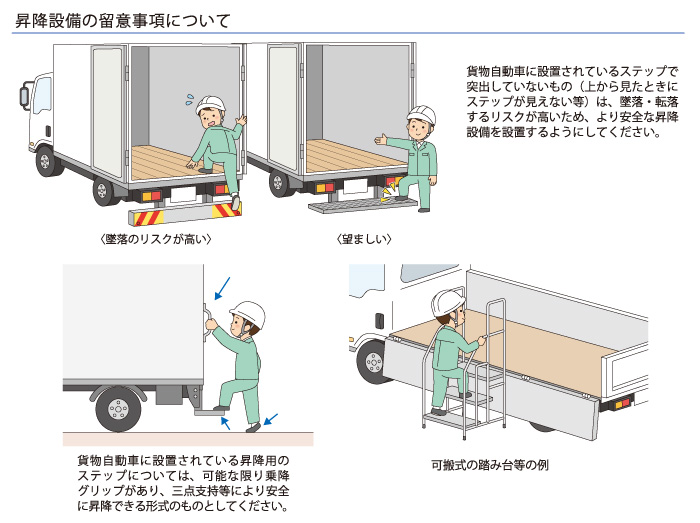 昇降設備の留意事項について

貨物自動車に設置されているステップで突出していないもの（上から見たときにステップが見えない等）は、墜落・転落するリスクが高いため、より安全な昇降設備を設置するようにしてください。

〈墜落のリスクが高い〉

〈望ましい〉

貨物自動車に設置されている昇降用のステップについては、可能な限り乗降グリップがあり、三点支持等により安全に昇降できる形式のものとしてください。

可搬式の踏み台等の例