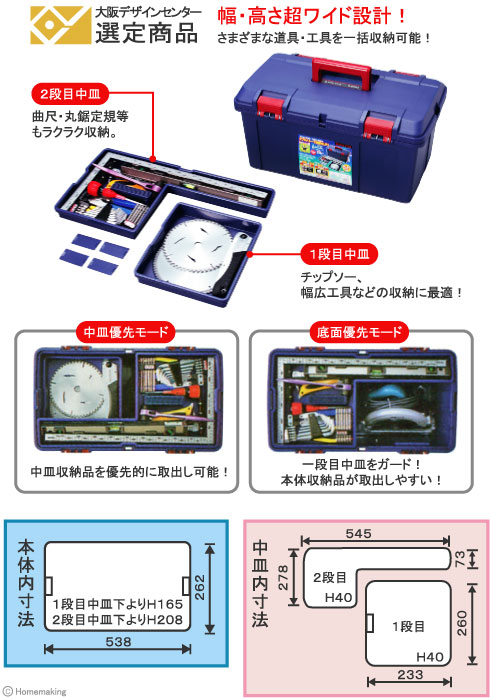 大阪デザインセンター
選定商品

幅・高さ超ワイド設計！
さまざまな道具・工具を一括収納可能！

2段目中皿
曲尺・丸鋸定規等もラクラク収納。

1段目中皿
チップソー、幅広工具などの収納に最適！

中皿優先モード
中皿収納品を優先的に取出し可能！

底面優先モード
一段目中皿をガード！
本体収納品が取出しやすい！

本体内寸法
1段目中皿下よりH165
2段目中皿下よりH208
262
538

中皿内寸法
545
73
278
2段目
H40
1段目
H40
260
233

© Homemaking