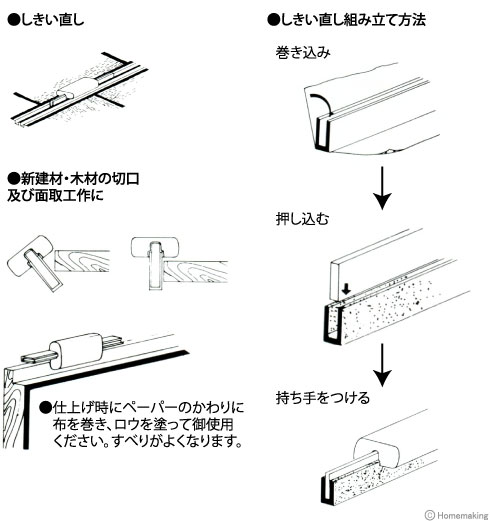 ●しきい直し

●新建材・木材の切口及び面取工作に

●仕上げ時にペーパーのかわりに布を巻き、ロウを塗って御使用ください。すべりがよくなります。

●しきい直し組み立て方法

巻き込み

押し込む

持ち手をつける

© Homemaking