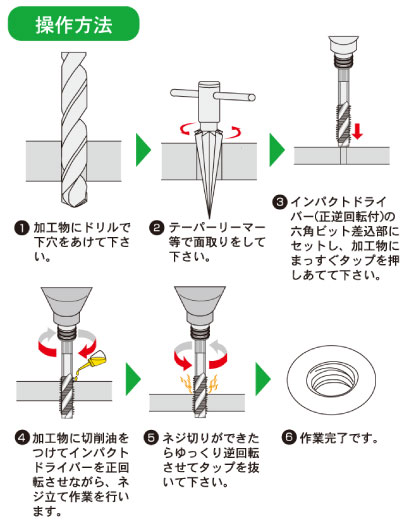 操作方法

❶ 加工物にドリルで下穴をあけて下さい。

❷ テーパーリーマー等で面取りをして下さい。

❸ インパクトドライバー(正逆回転付)の六角ビット差込部にセットし、加工物にまっすぐタップを押しあてて下さい。

❹ 加工物に切削油をつけてインパクトドライバーを正回転させながら、ネジ立て作業を行います。

❺ ネジ切りができたらゆっくり逆回転させてタップを抜いて下さい。

❻ 作業完了です。