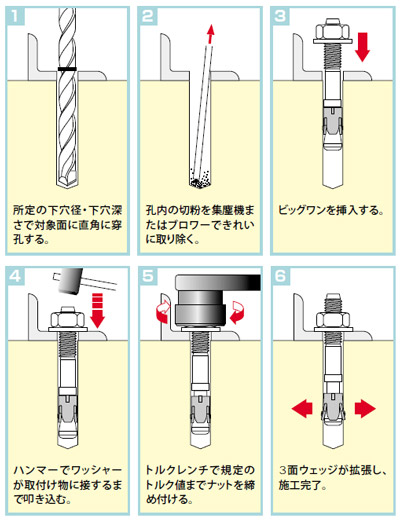 1

所定の下穴径・下穴深さで対象面に直角に穿孔する。

2

孔内の切粉を集塵機またはブロワーできれいに取り除く。

3

ビッグワンを挿入する。

4

ハンマーでワッシャーが取付け物に接するまで叩き込む。

5

トルクレンチで規定のトルク値までナットを締め付ける。

6

3面ウェッジが拡張し、施工完了。