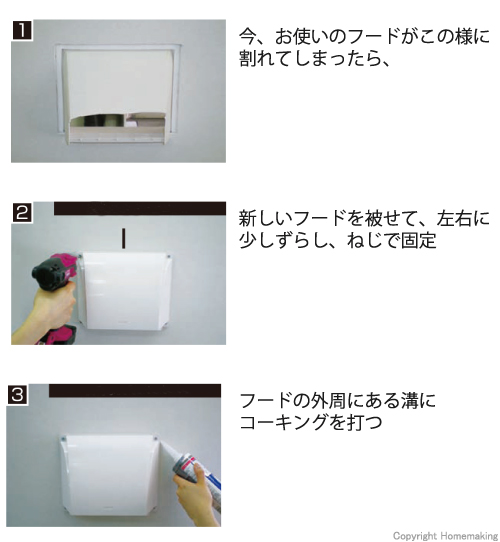 1

今、お使いのフードがこの様に割れてしまったら、

2

新しいフードを被せて、左右に少しずらし、ねじで固定

3

フードの外周にある溝にコーキングを打つ

Copyright Homemaking