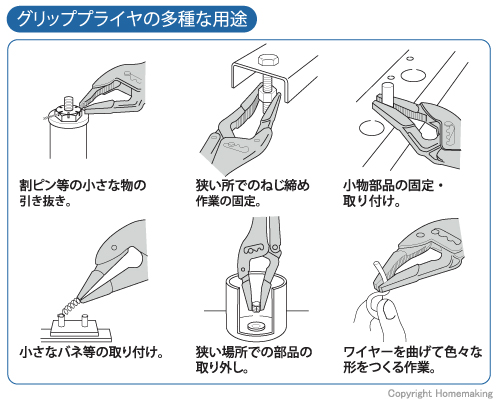 グリッププライヤの多種な用途

割ピン等の小さな物の引き抜き。

狭い所でのねじ締め作業の固定。

小物部品の固定・取り付け。

小さなバネ等の取り付け。

狭い場所での部品の取り外し。

ワイヤーを曲げて色々な形をつくる作業。

Copyright Homemaking