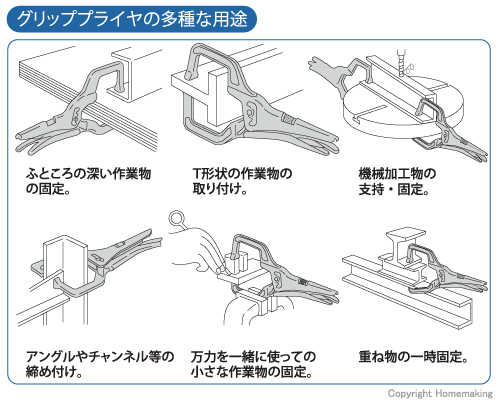 グリッププライヤの多種な用途

ふところの深い作業物の固定。

T形状の作業物の取り付け。

機械加工物の支持・固定。

アングルやチャンネル等の締め付け。

万力を一緒に使っての小さな作業物の固定。

重ね物の一時固定。

Copyright Homemaking