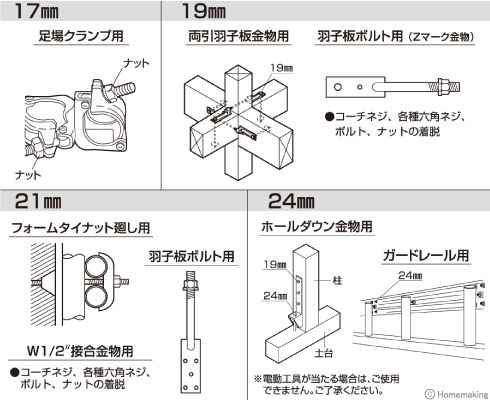 17㎜

足場クランプ用

ナット

ナット

19㎜

両引羽子板金物用

19㎜

羽子板ボルト用（Zマーク金物）

●コーチネジ、各種六角ネジ、ボルト、ナットの着脱

21㎜

フォームタイナット廻し用

羽子板ボルト用

W1/2″接合金物用

●コーチネジ、各種六角ネジ、ボルト、ナットの着脱

24㎜

ホールダウン金物用

19㎜

24㎜

柱

土台

ガードレール用

24㎜

※電動工具が当たる場合は、ご使用できません。ご了承ください。

© Homemaking