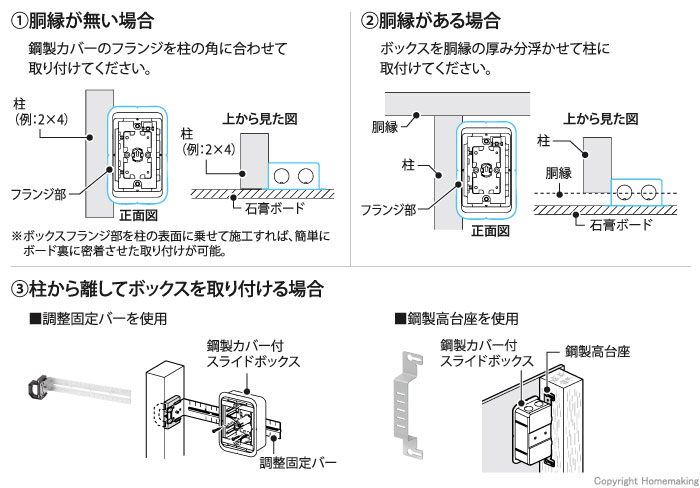 ①胴縁が無い場合

鋼製カバーのフランジを柱の角に合わせて取り付けてください。

柱
(例:2×4)

フランジ部

正面図

上から見た図

柱
(例:2×4)

石膏ボード

※ボックスフランジ部を柱の表面に乗せて施工すれば、簡単にボード裏に密着させた取り付けが可能。

②胴縁がある場合

ボックスを胴縁の厚み分浮かせて柱に取付けてください。

胴縁

柱

フランジ部

正面図

上から見た図

柱

胴縁

石膏ボード

③柱から離してボックスを取り付ける場合

■調整固定バーを使用

鋼製カバー付
スライドボックス

調整固定バー

■鋼製高台座を使用

鋼製カバー付
スライドボックス

鋼製高台座

Copyright Homemaking