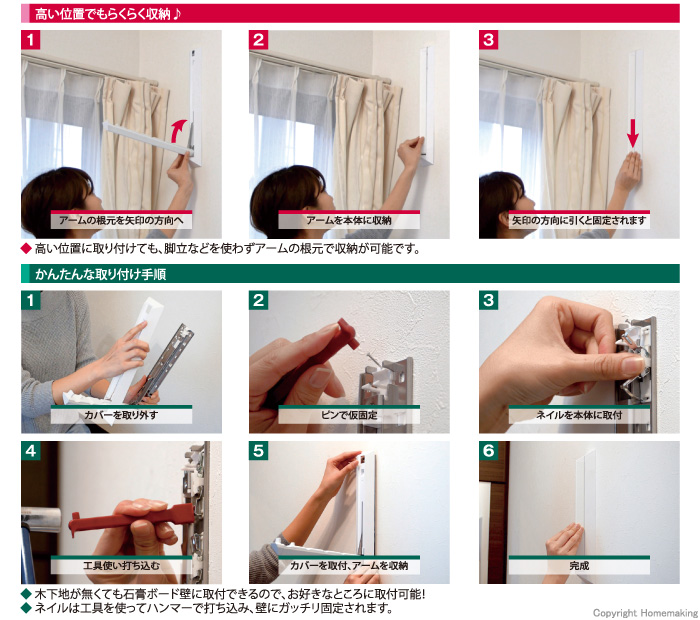 高い位置でもらくらく収納♪

1
アームの根元を矢印の方向へ

2
アームを本体に収納

3
矢印の方向に引くと固定されます

◆ 高い位置に取り付けても、脚立などを使わずアームの根元で収納が可能です。

かんたんな取り付け手順

1
カバーを取り外す

2
ピンで仮固定

3
ネイルを本体に取付

4
工具使い打ち込む

5
カバーを取付、アームを収納

6
完成

◆ 木下地が無くても石膏ボード壁に取付できるので、お好きなところに取付可能!
◆ ネイルは工具を使ってハンマーで打ち込み、壁にガッチリ固定されます。

Copyright Homemaking