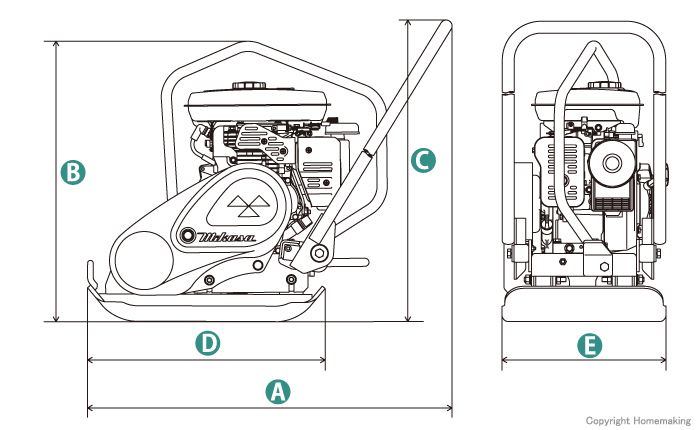 B
C
Mikasa
D
E
A
Copyright Homemaking