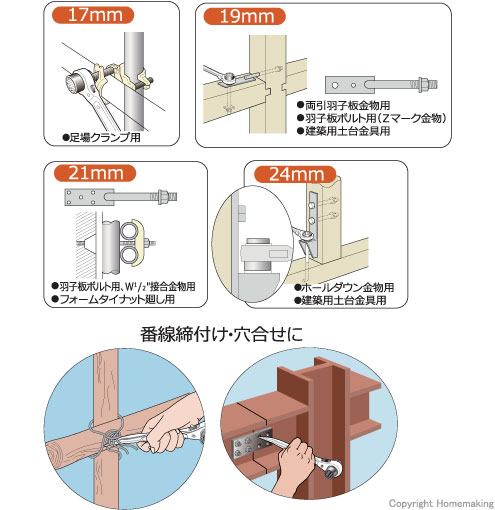 17mm

●足場クランプ用

19mm

●両引羽子板金物用
●羽子板ボルト用(Zマーク金物)
●建築用土台金具用

21mm

●羽子板ボルト用、W$^1/_2$"接合金物用
●フォームタイナット廻し用

24mm

●ホールダウン金物用
●建築用土台金具用

番線締付け・穴合せに

Copyright Homemaking