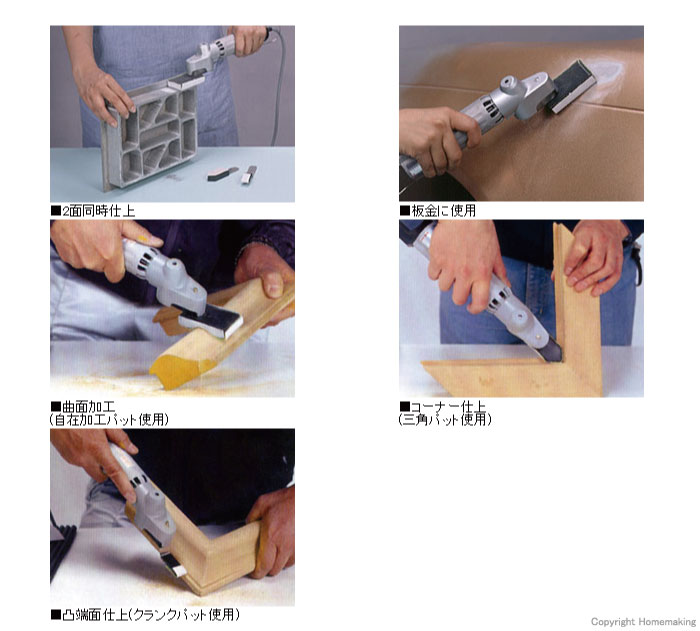 ■2面同時仕上

■板金に使用

■曲面加工
(自在加工パット使用)

■コーナー仕上
(三角パット使用)

■凸端面仕上(クランクパット使用)

Copyright Homemaking