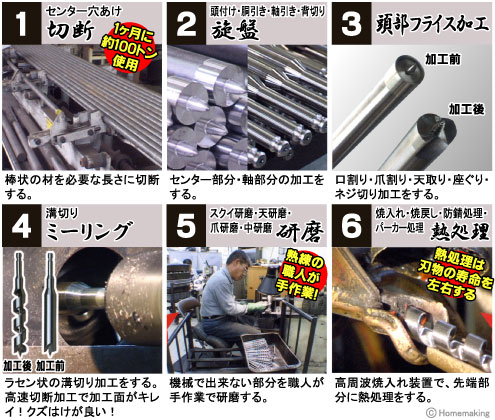 1
センター穴あけ
切断
1ヶ月に約100トン使用

棒状の材を必要な長さに切断する。

2
頭付け・胴引き・軸引き・背切り
旋盤

センター部分・軸部分の加工をする。

3
頭部フライス加工
加工前
加工後

口割り・爪割り・天取り・座ぐり・ネジ切り加工をする。

4
溝切り
ミーリング
加工後 加工前

ラセン状の溝切り加工をする。高速切断加工で加工面がキレイ！クズはけが良い！

5
スクイ研磨・天研磨・爪研磨・中研磨
研磨
熟練の職人が手作業!

機械で出来ない部分を職人が手作業で研磨する。

6
焼入れ・焼戻し・防錆処理・パーカー処理
熱処理
熱処理は刃物の寿命を左右する

高周波焼入れ装置で、先端部分に熱処理をする。

© Homemaking