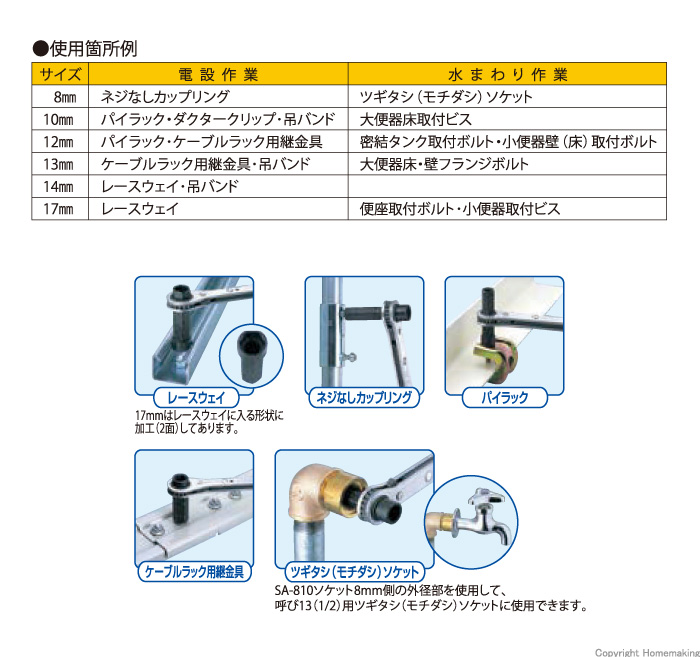 ●使用箇所例

| サイズ | 電設作業 | 水まわり作業 |
|---|---|---|
| 8㎜ | ネジなしカップリング | ツギタシ（モチダシ）ソケット |
| 10㎜ | パイラック・ダクタークリップ・吊バンド | 大便器床取付ビス |
| 12㎜ | パイラック・ケーブルラック用継金具 | 密結タンク取付ボルト・小便器壁（床）取付ボルト |
| 13㎜ | ケーブルラック用継金具・吊バンド | 大便器床・壁フランジボルト |
| 14㎜ | レースウェイ・吊バンド | |
| 17㎜ | レースウェイ | 便座取付ボルト・小便器取付ビス |

レースウェイ
17mmはレースウェイに入る形状に加工（2面）してあります。

ネジなしカップリング

パイラック

ケーブルラック用継金具

ツギタシ（モチダシ）ソケット
SA-810ソケット8mm側の外径部を使用して、呼び13（1/2）用ツギタシ（モチダシ）ソケットに使用できます。

Copyright Homemaking