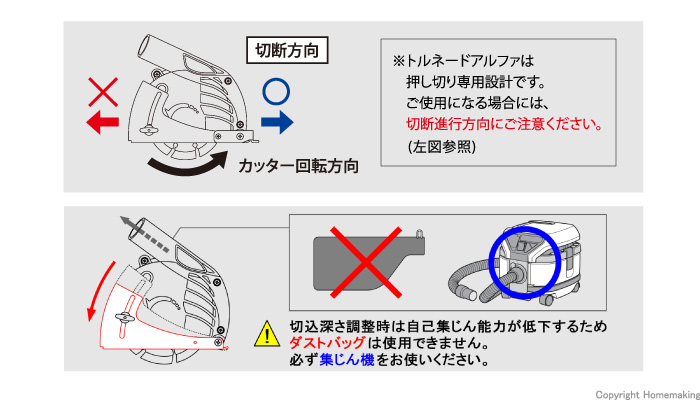 切断方向

カッター回転方向

※トルネードアルファは
押し切り専用設計です。
ご使用になる場合には、
切断進行方向にご注意ください。
(左図参照)

切込深さ調整時は自己集じん能力が低下するため
ダストバッグは使用できません。
必ず集じん機をお使いください。

Copyright Homemaking