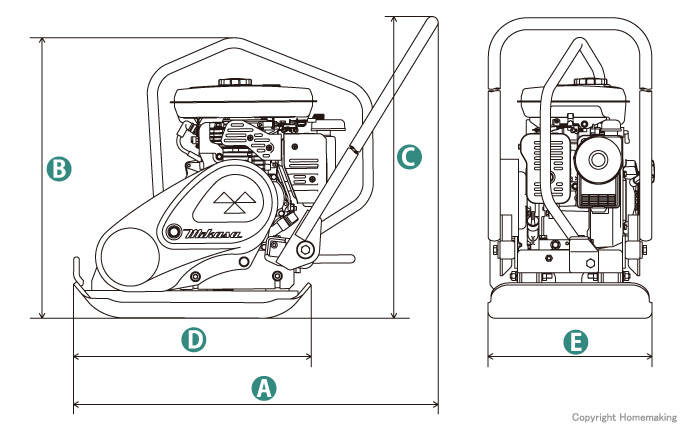 B
C
Mikasa
D
A
E
Copyright Homemaking