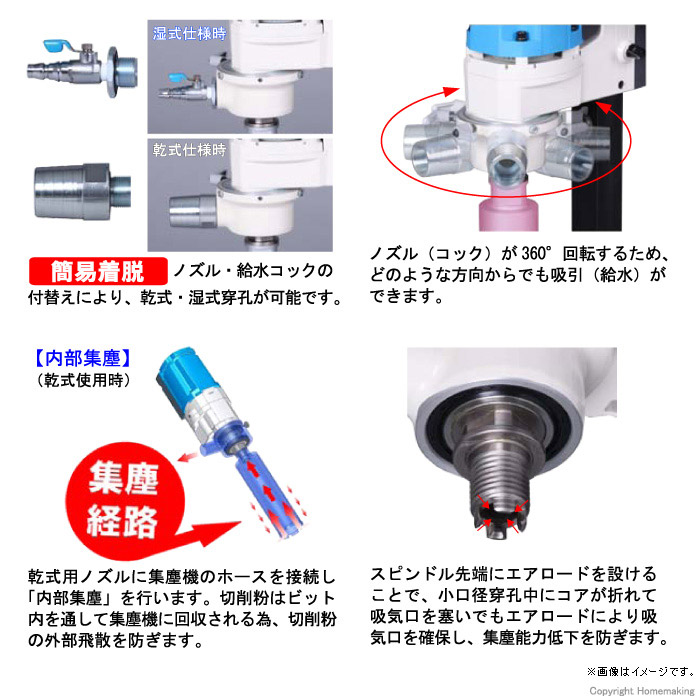 湿式仕様時

乾式仕様時

簡易着脱 ノズル・給水コックの付替えにより、乾式・湿式穿孔が可能です。

ノズル（コック）が 360° 回転するため、どのような方向からでも吸引（給水）ができます。

【内部集塵】
（乾式使用時）

集塵経路

乾式用ノズルに集塵機のホースを接続し「内部集塵」を行います。切削粉はビット内を通して集塵機に回収される為、切削粉の外部飛散を防ぎます。

スピンドル先端にエアロードを設けることで、小口径穿孔中にコアが折れて吸気口を塞いでもエアロードにより吸気口を確保し、集塵能力低下を防ぎます。

※画像はイメージです。

Copyright Homemaking