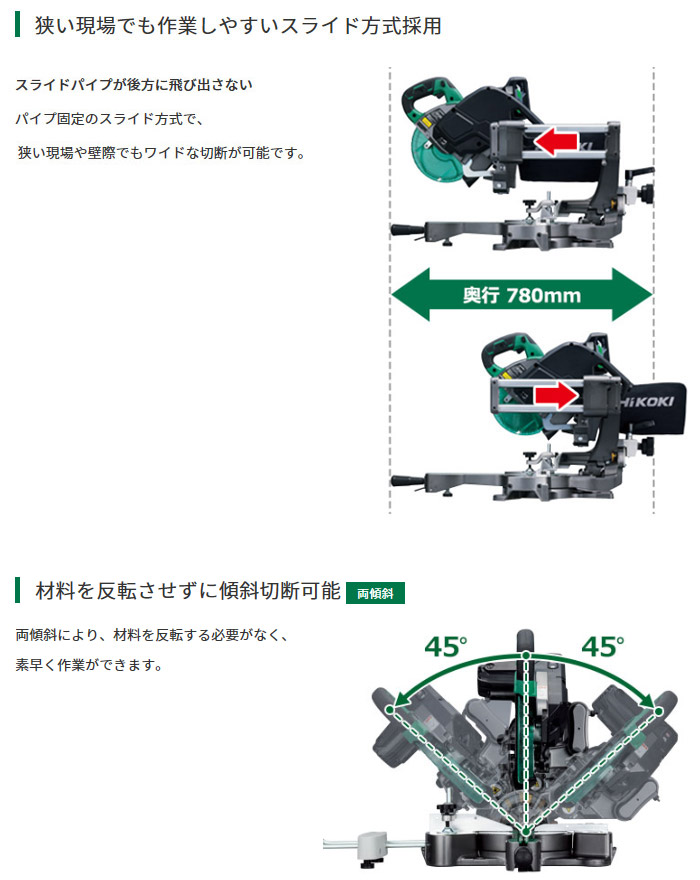 狭い現場でも作業しやすいスライド方式採用

スライドパイプが後方に飛び出さない

パイプ固定のスライド方式で、

狭い現場や壁際でもワイドな切断が可能です。

奥行 780mm

HiKOKI

材料を反転させずに傾斜切断可能 両傾斜

両傾斜により、材料を反転する必要がなく、

素早く作業ができます。

45°

45°