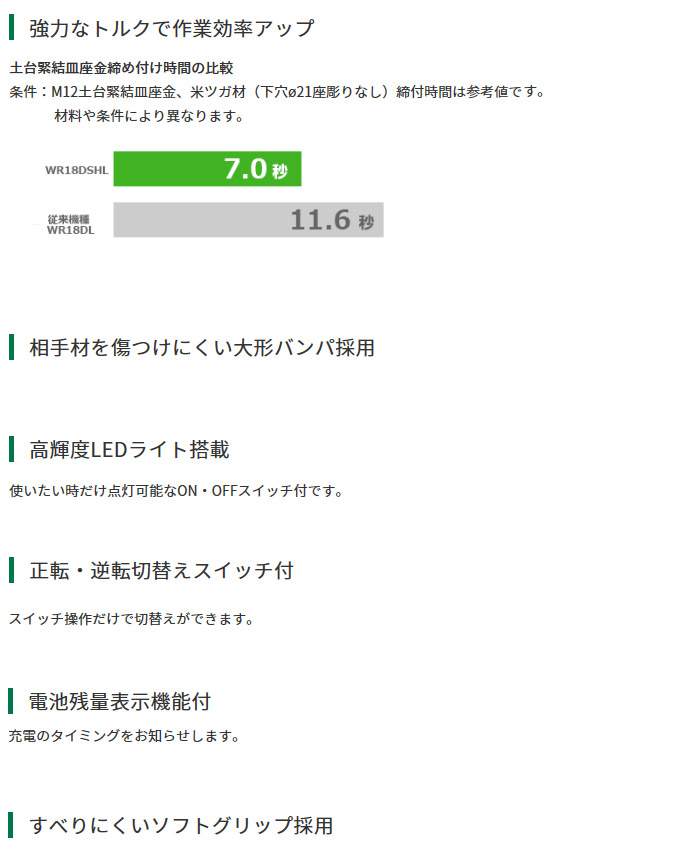 強力なトルクで作業効率アップ

土台緊結皿座金締め付け時間の比較
条件：M12土台緊結皿座金、米ツガ材（下穴ø21座彫りなし）締付時間は参考値です。
材料や条件により異なります。

WR18DSHL 7.0 秒
従来機種 WR18DL 11.6 秒

相手材を傷つけにくい大形バンパ採用

高輝度LEDライト搭載

使いたい時だけ点灯可能なON・OFFスイッチ付です。

正転・逆転切替えスイッチ付

スイッチ操作だけで切替えができます。

電池残量表示機能付

充電のタイミングをお知らせします。

すべりにくいソフトグリップ採用