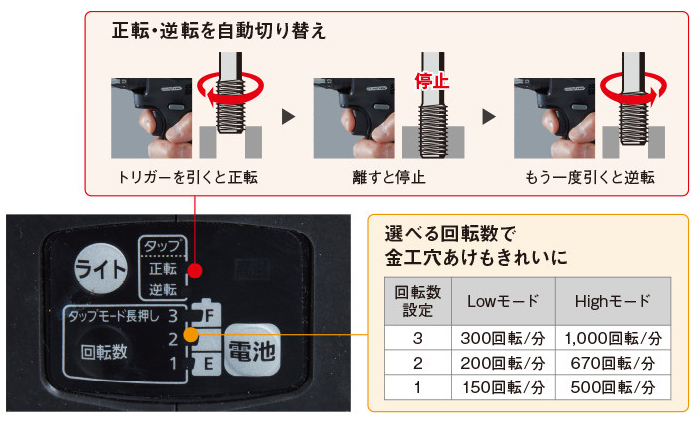 正転・逆転を自動切り替え

停止

トリガーを引くと正転

離すと停止

もう一度引くと逆転

ライト

タップ

正転

逆転

タップモード長押し 3

2

1

回転数

F

E

電池

選べる回転数で
金工穴あけもきれいに

| 回転数設定 | Lowモード | Highモード |
|---|---|---|
| 3 | 300回転/分 | 1,000回転/分 |
| 2 | 200回転/分 | 670回転/分 |
| 1 | 150回転/分 | 500回転/分 |