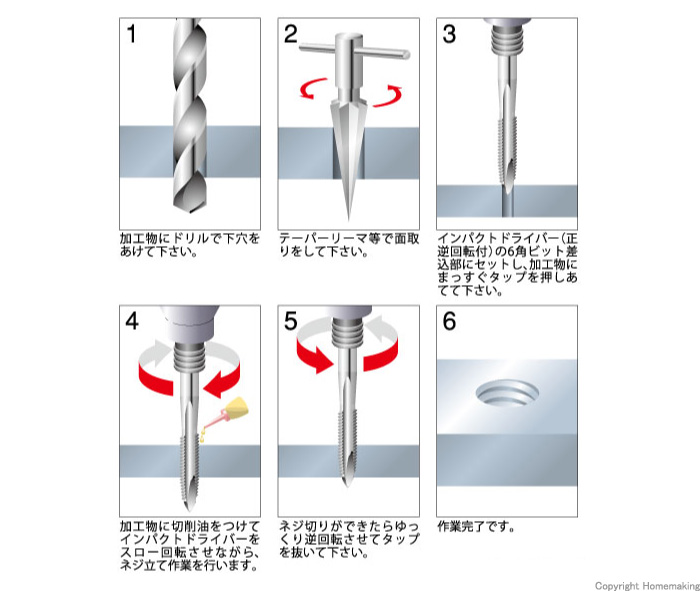 1

加工物にドリルで下穴をあけて下さい。

2

テーパーリーマ等で面取りをして下さい。

3

インパクトドライバー(正逆回転付)の6角ビット差込部にセットし、加工物にまっすぐタップを押しあてて下さい。

4

加工物に切削油をつけてインパクトドライバーをスロー回転させながら、ネジ立て作業を行います。

5

ネジ切りができたらゆっくり逆回転させてタップを抜いて下さい。

6

作業完了です。

Copyright Homemaking