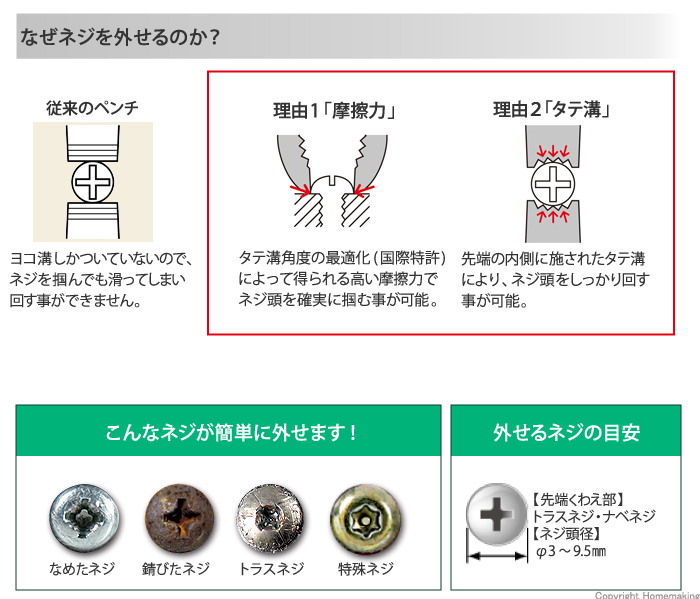 なぜネジを外せるのか？

従来のペンチ

ヨコ溝しかついていないので、ネジを掴んでも滑ってしまい回す事ができません。

理由1「摩擦力」

タテ溝角度の最適化（国際特許）によって得られる高い摩擦力でネジ頭を確実に掴む事が可能。

理由2「タテ溝」

先端の内側に施されたタテ溝により、ネジ頭をしっかり回す事が可能。

こんなネジが簡単に外せます！

なめたネジ
錆びたネジ
トラスネジ
特殊ネジ

外せるネジの目安

【先端くわえ部】
トラスネジ・ナベネジ
【ネジ頭径】
φ3～9.5㎜

Copyright Homemaking