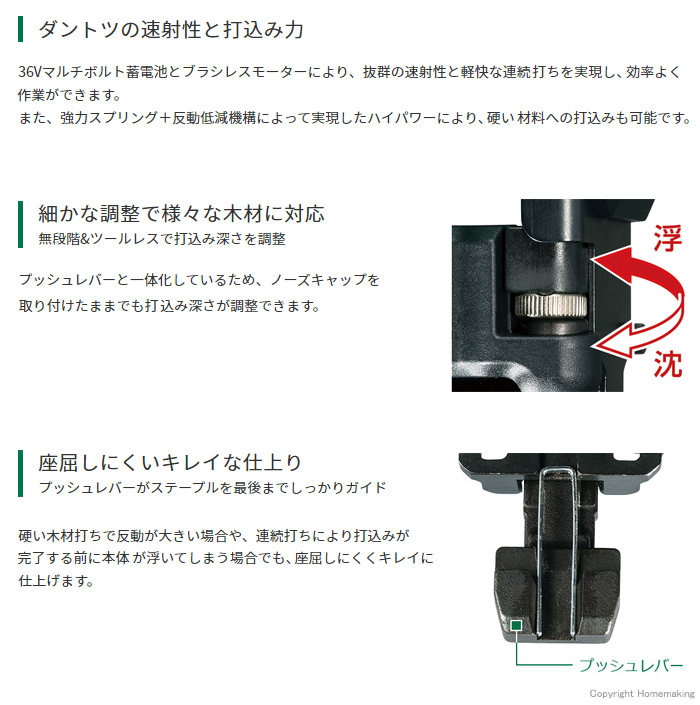 ダントツの速射性と打込み力

36Vマルチボルト蓄電池とブラシレスモーターにより、抜群の速射性と軽快な連続打ちを実現し、効率よく作業ができます。
また、強力スプリング＋反動低減機構によって実現したハイパワーにより、硬い材料への打込みも可能です。

細かな調整で様々な木材に対応
無段階&ツールレスで打込み深さを調整

プッシュレバーと一体化しているため、ノーズキャップを取り付けたままでも打込み深さが調整できます。

浮

沈

座屈しにくいキレイな仕上り
プッシュレバーがステープルを最後までしっかりガイド

硬い木材打ちで反動が大きい場合や、連続打ちにより打込みが完了する前に本体が浮いてしまう場合でも、座屈しにくくキレイに仕上げます。

プッシュレバー

Copyright Homemaking