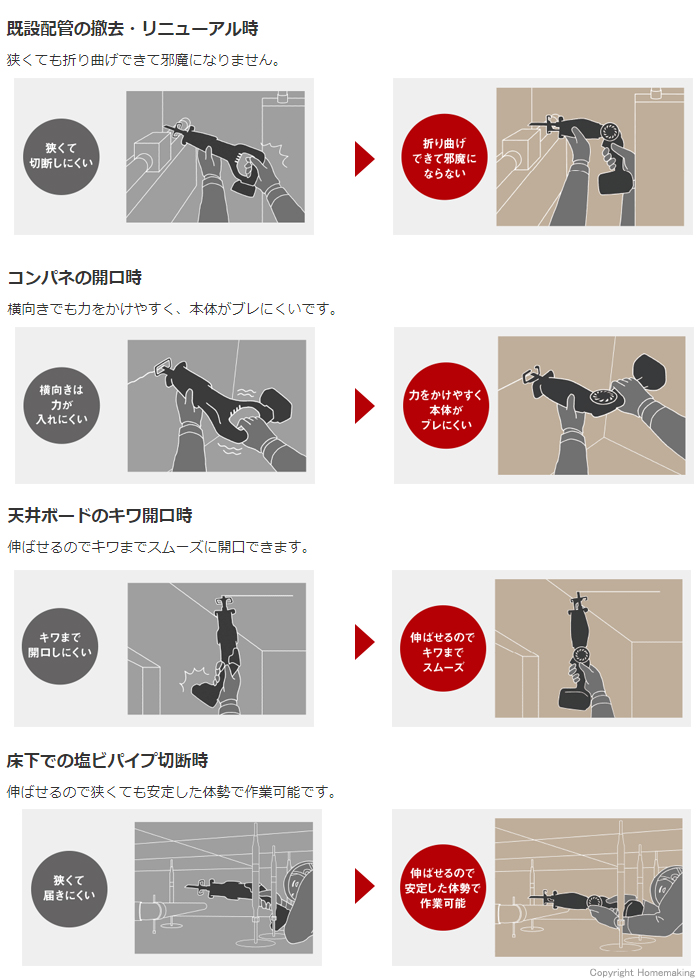 既設配管の撤去・リニューアル時
狭くても折り曲げできて邪魔になりません。

狭くて切断しにくい

折り曲げできて邪魔にならない

コンパネの開口時
横向きでも力をかけやすく、本体がブレにくいです。

横向きは力が入れにくい

力をかけやすく本体がブレにくい

天井ボードのキワ開口時
伸ばせるのでキワまでスムーズに開口できます。

キワまで開口しにくい

伸ばせるのでキワまでスムーズ

床下での塩ビパイプ切断時
伸ばせるので狭くても安定した体勢で作業可能です。

狭くて届きにくい

伸ばせるので安定した体勢で作業可能

Copyright Homemaking