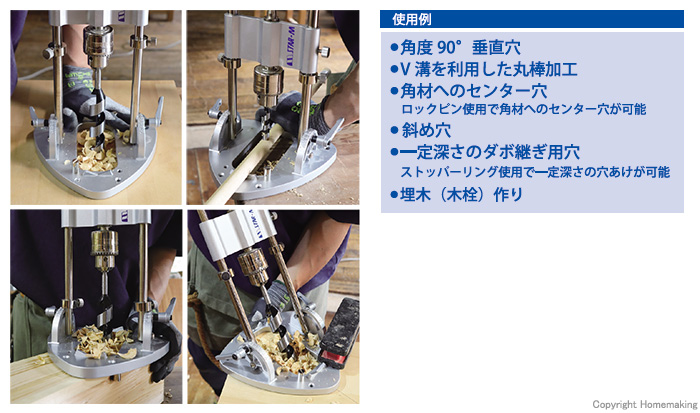 使用例

●角度 90° 垂直穴
●V 溝を利用した丸棒加工
●角材へのセンター穴
ロックピン使用で角材へのセンター穴が可能
●斜め穴
●一定深さのダボ継ぎ用穴
ストッパーリング使用で一定深さの穴あけが可能
●埋木（木栓）作り

Copyright Homemaking