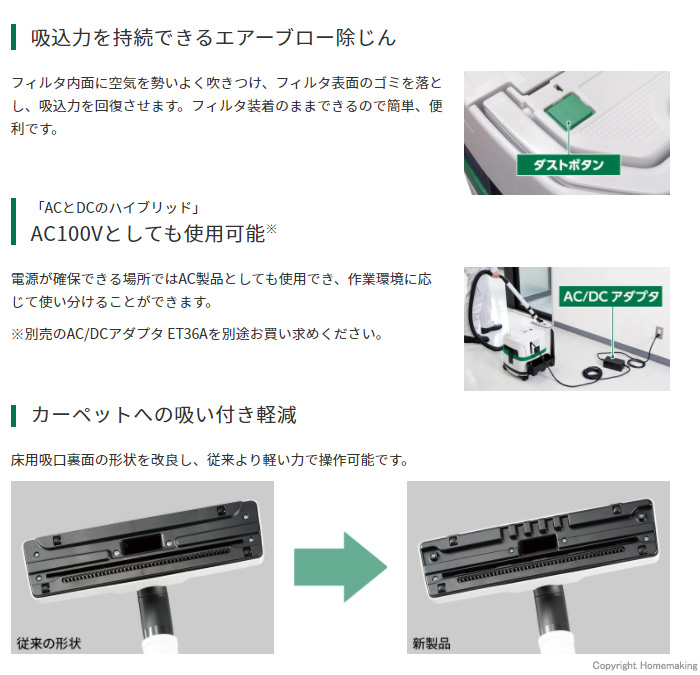 吸込力を持続できるエアーブロー除じん

フィルタ内面に空気を勢いよく吹きつけ、フィルタ表面のゴミを落とし、吸込力を回復させます。フィルタ装着のままできるので簡単、便利です。

ダストボタン

「ACとDCのハイブリッド」
AC100Vとしても使用可能※

電源が確保できる場所ではAC製品としても使用でき、作業環境に応じて使い分けることができます。

※別売のAC/DCアダプタ ET36Aを別途お買い求めください。

AC/DC アダプタ

カーペットへの吸い付き軽減

床用吸口裏面の形状を改良し、従来より軽い力で操作可能です。

従来の形状

新製品

Copyright Homemaking