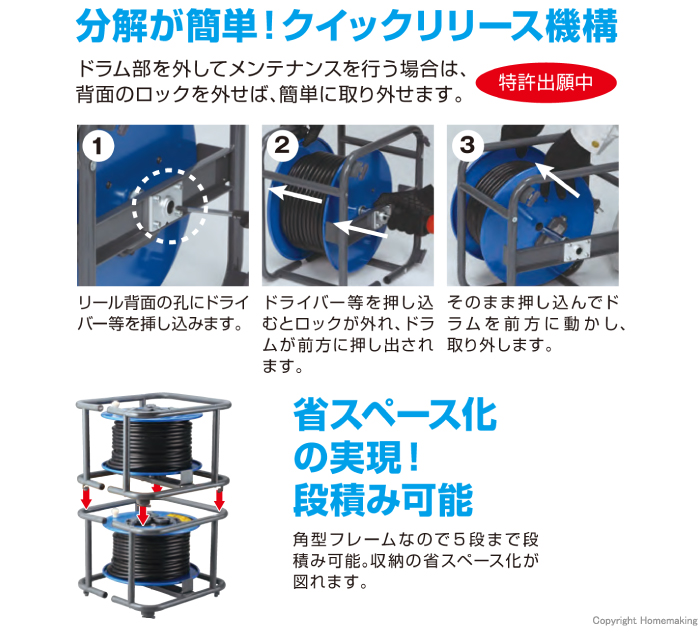 分解が簡単！クイックリリース機構

ドラム部を外してメンテナンスを行う場合は、背面のロックを外せば、簡単に取り外せます。

特許出願中

1

リール背面の孔にドライバー等を挿し込みます。

2

ドライバー等を押し込むとロックが外れ、ドラムが前方に押し出されます。

3

そのまま押し込んでドラムを前方に動かし、取り外します。

省スペース化の実現！段積み可能

角型フレームなので5段まで段積み可能。収納の省スペース化が図れます。

Copyright Homemaking