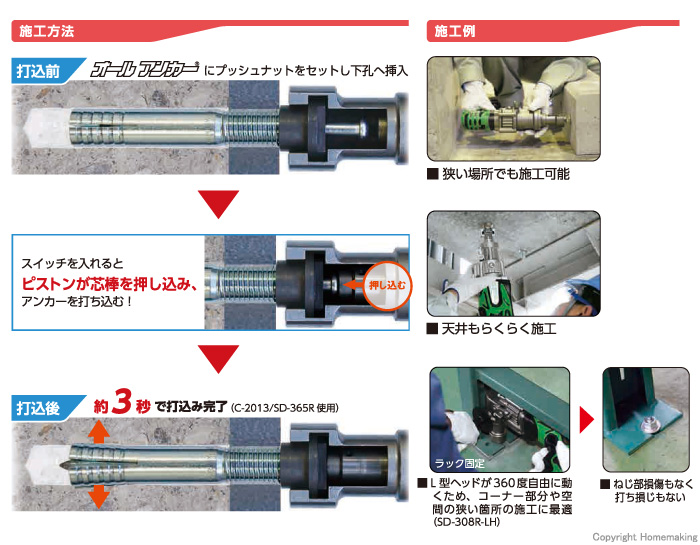 施工方法

打込前 オールアンカー® にプッシュナットをセットし下孔へ挿入

スイッチを入れると
ピストンが芯棒を押し込み、
アンカーを打ち込む！

押し込む

打込後 約3秒で打込み完了 (C-2013/SD-365R 使用)

施工例

■ 狭い場所でも施工可能

■ 天井もらくらく施工

ラック固定

■ L 型ヘッドが360度自由に動くため、コーナー部分や空間の狭い箇所の施工に最適 (SD-308R-LH)

■ ねじ部損傷もなく打ち損じもない

Copyright Homemaking