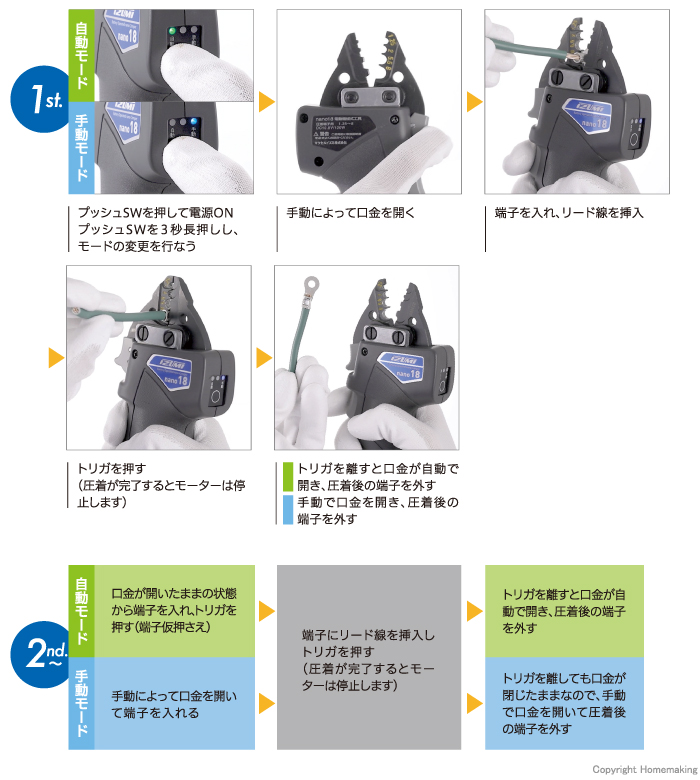 1st.

自動モード

手動モード

IZUMI
nano 18

プッシュSWを押して電源ON
プッシュSWを3秒長押しし、モードの変更を行なう

手動によって口金を開く

端子を入れ、リード線を挿入

トリガを押す
（圧着が完了するとモーターは停止します）

トリガを離すと口金が自動で開き、圧着後の端子を外す
手動で口金を開き、圧着後の端子を外す

2nd.〜

自動モード

口金が開いたままの状態から端子を入れ、トリガを押す（端子仮押さえ）

手動モード

手動によって口金を開いて端子を入れる

端子にリード線を挿入しトリガを押す
（圧着が完了するとモーターは停止します）

トリガを離すと口金が自動で開き、圧着後の端子を外す

トリガを離しても口金が閉じたままなので、手動で口金を開いて圧着後の端子を外す

Copyright Homemaking