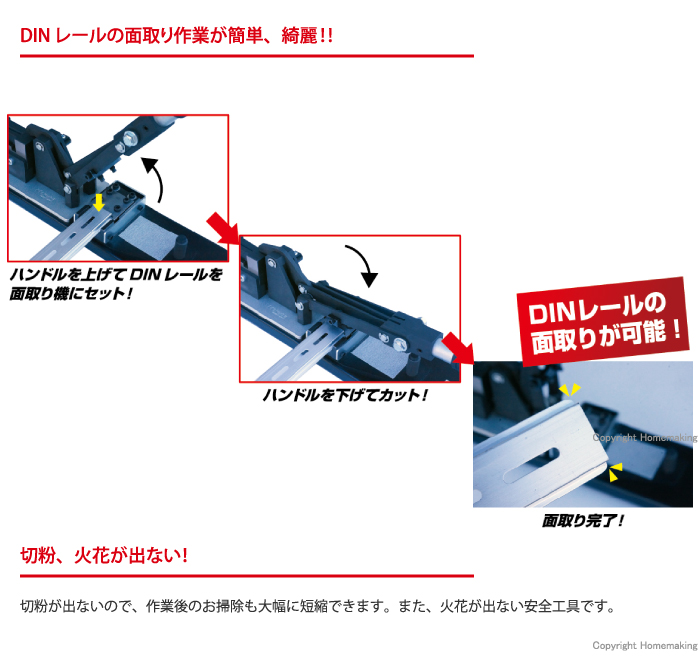 DIN レールの面取り作業が簡単、綺麗!!

ハンドルを上げて DIN レールを面取り機にセット！

ハンドルを下げてカット！

DINレールの面取りが可能！

Copyright Homemaking

面取り完了！

切粉、火花が出ない！

切粉が出ないので、作業後のお掃除も大幅に短縮できます。また、火花が出ない安全工具です。

Copyright Homemaking