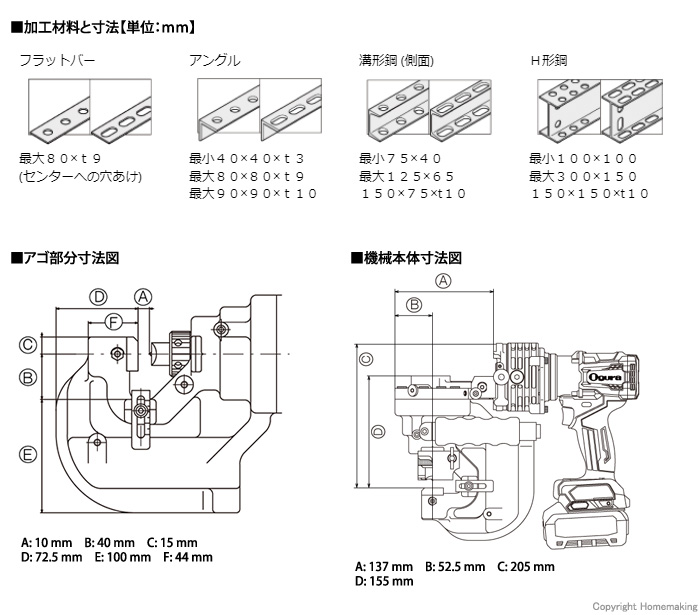 ■加工材料と寸法【単位：mm】

フラットバー

最大８０×ｔ９
(センターへの穴あけ)

アングル

最小４０×４０×ｔ３
最大８０×８０×ｔ９
最大９０×９０×ｔ１０

溝形鋼 (側面)

最小７５×４０
最大１２５×６５
１５０×７５×t１０

H形鋼

最小１００×１００
最大３００×１５０
１５０×１５０×t１０

■アゴ部分寸法図

D
A
F
C
B
E

A: 10 mm　B: 40 mm　C: 15 mm
D: 72.5 mm　E: 100 mm　F: 44 mm

■機械本体寸法図

A
B
C
D
Ogura

A: 137 mm　B: 52.5 mm　C: 205 mm
D: 155 mm

Copyright Homemaking