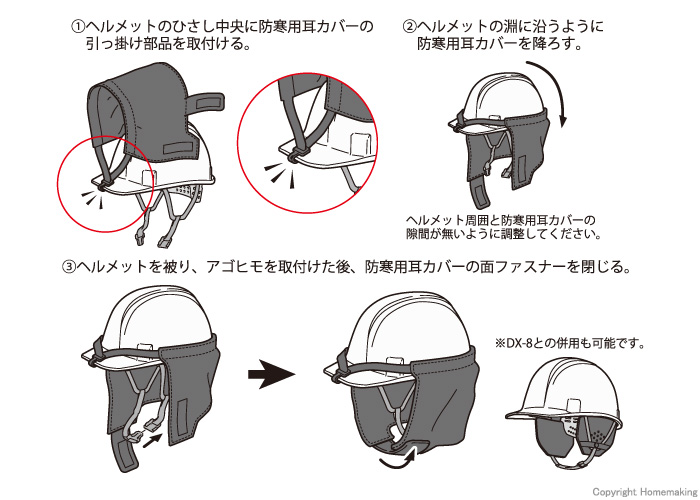 ①ヘルメットのひさし中央に防寒用耳カバーの引っ掛け部品を取付ける。

②ヘルメットの淵に沿うように防寒用耳カバーを降ろす。

ヘルメット周囲と防寒用耳カバーの隙間が無いように調整してください。

③ヘルメットを被り、アゴヒモを取付けた後、防寒用耳カバーの面ファスナーを閉じる。

※DX-8との併用も可能です。

Copyright Homemaking