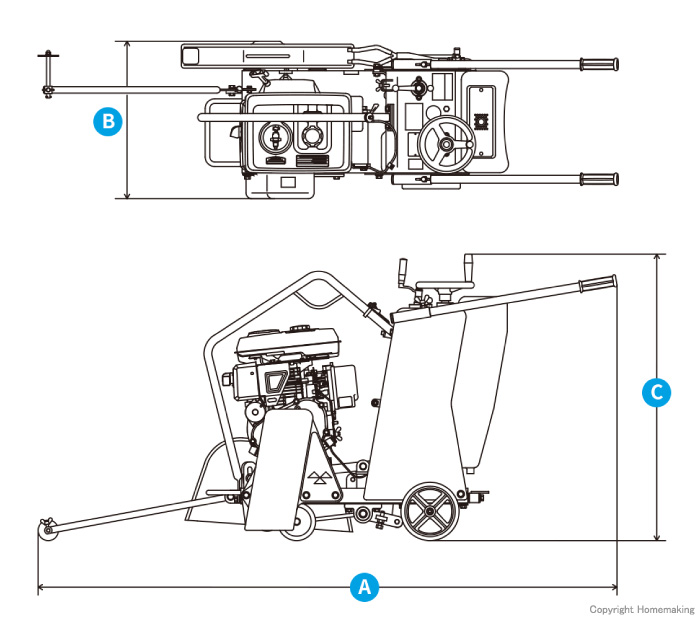 B

C

A

Copyright Homemaking