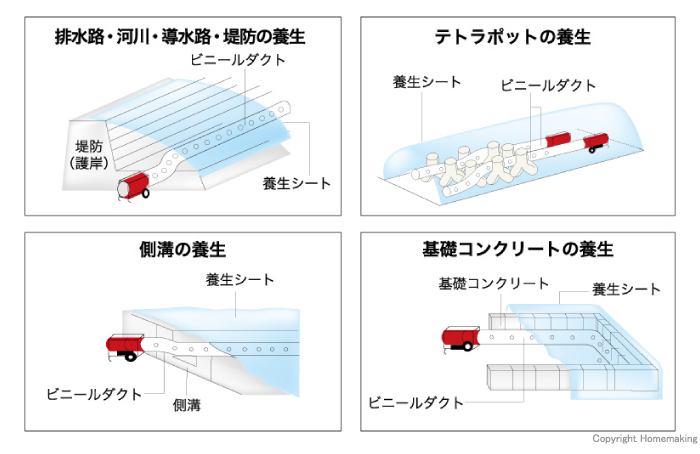 排水路・河川・導水路・堤防の養生

ビニールダクト

堤防
（護岸）

養生シート

テトラポットの養生

養生シート

ビニールダクト

側溝の養生

養生シート

ビニールダクト

側溝

基礎コンクリートの養生

基礎コンクリート

養生シート

ビニールダクト

Copyright Homemaking