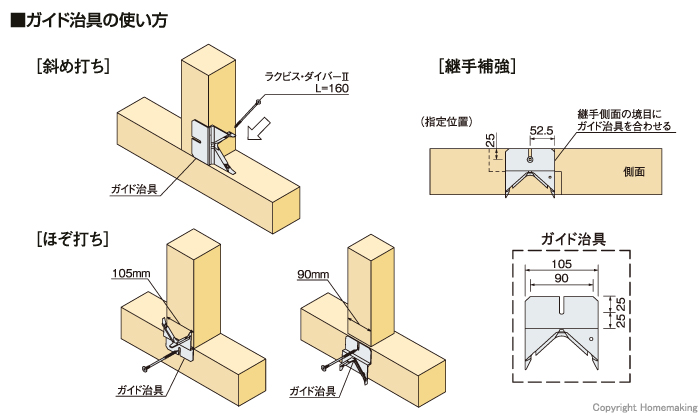 ■ガイド治具の使い方

［斜め打ち］

ラクビス・ダイバーⅡ
L=160

ガイド治具

［継手補強］

（指定位置）

25

52.5

継手側面の境目に
ガイド治具を合わせる

側面

［ほぞ打ち］

105mm

ガイド治具

90mm

ガイド治具

ガイド治具

105

90

25

25

Copyright Homemaking