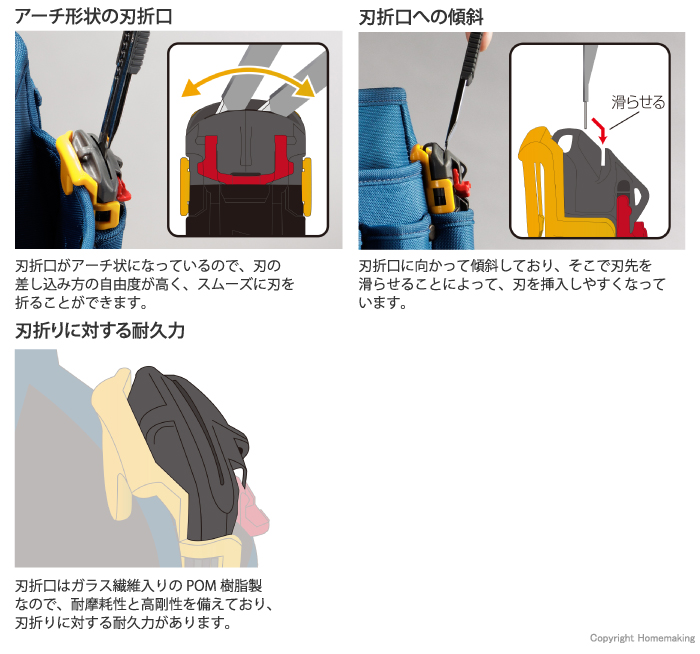 アーチ形状の刃折口

刃折口がアーチ状になっているので、刃の差し込み方の自由度が高く、スムーズに刃を折ることができます。

刃折口への傾斜

滑らせる

刃折口に向かって傾斜しており、そこで刃先を滑らせることによって、刃を挿入しやすくなっています。

刃折りに対する耐久力

刃折口はガラス繊維入りの POM 樹脂製なので、耐摩耗性と高剛性を備えており、刃折りに対する耐久力があります。

Copyright Homemaking