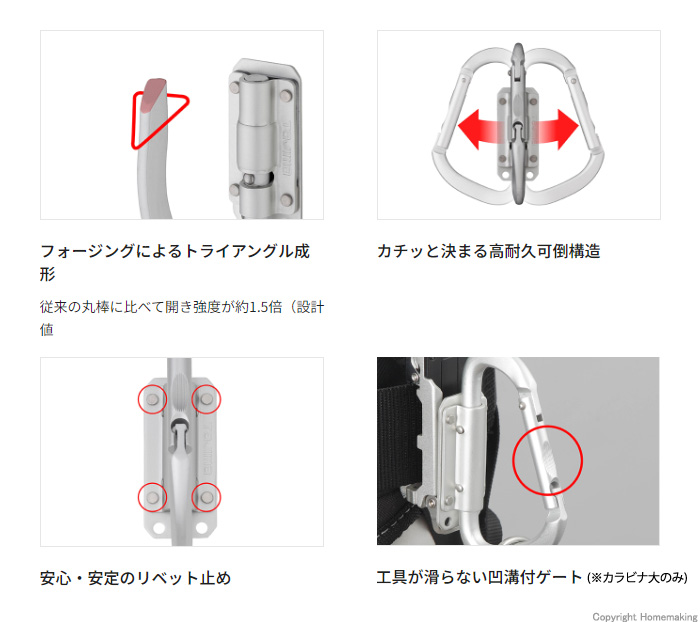 フォージングによるトライアングル成形

従来の丸棒に比べて開き強度が約1.5倍（設計値

カチッと決まる高耐久可倒構造

安心・安定のリベット止め

工具が滑らない凹溝付ゲート (※カラビナ大のみ)

Copyright Homemaking