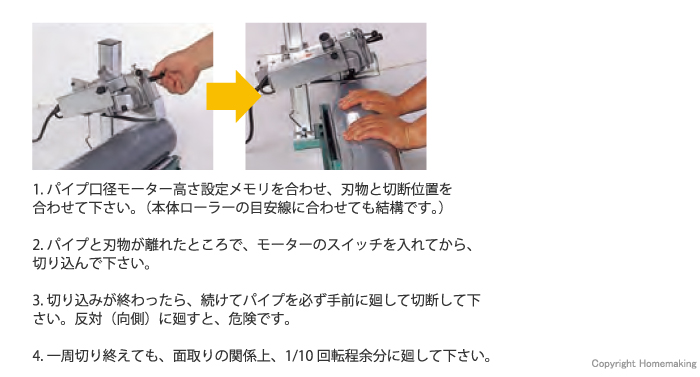 1. パイプ口径モーター高さ設定メモリを合わせ、刃物と切断位置を合わせて下さい。（本体ローラーの目安線に合わせても結構です。）

2. パイプと刃物が離れたところで、モーターのスイッチを入れてから、切り込んで下さい。

3. 切り込みが終わったら、続けてパイプを必ず手前に廻して切断して下さい。反対（向側）に廻すと、危険です。

4. 一周切り終えても、面取りの関係上、1/10 回転程余分に廻して下さい。

Copyright Homemaking