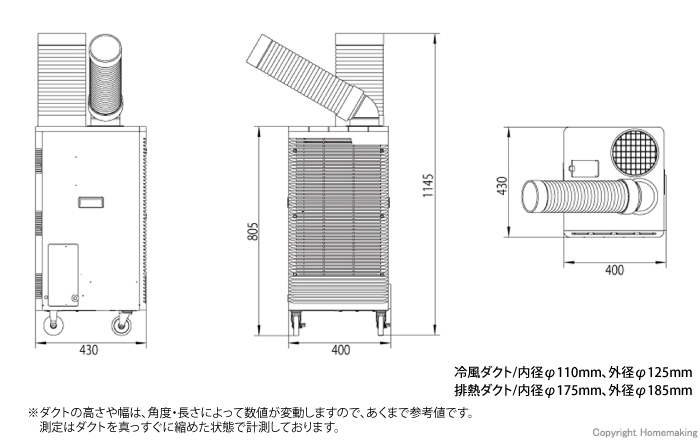 430

805

400

1145

430

400

冷風ダクト/内径φ110mm、外径φ125mm
排熱ダクト/内径φ175mm、外径φ185mm

※ダクトの高さや幅は、角度・長さによって数値が変動しますので、あくまで参考値です。
測定はダクトを真っすぐに縮めた状態で計測しております。

Copyright Homemaking