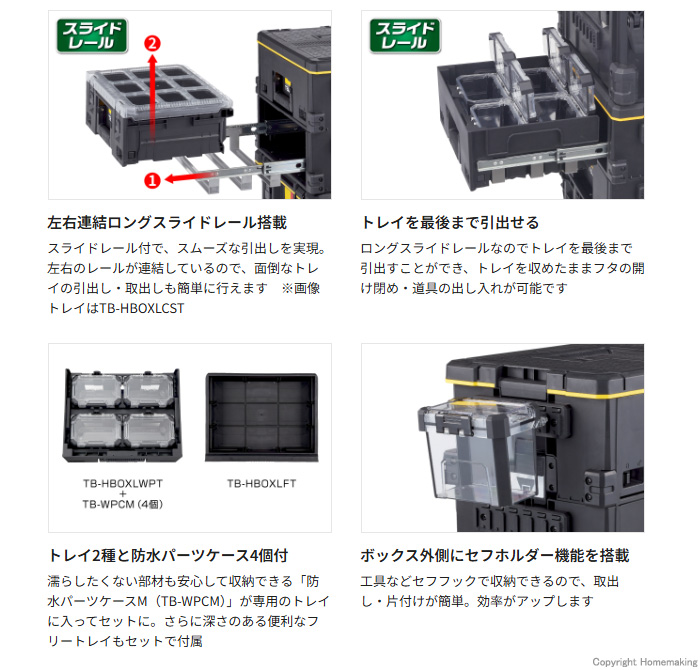 スライドレール

2

1

左右連結ロングスライドレール搭載

スライドレール付で、スムーズな引出しを実現。左右のレールが連結しているので、面倒なトレイの引出し・取出しも簡単に行えます　※画像トレイはTB-HBOXLCST

スライドレール

トレイを最後まで引出せる

ロングスライドレールなのでトレイを最後まで引出すことができ、トレイを収めたままフタの開け閉め・道具の出し入れが可能です

TB-HBOXLWPT
+
TB-WPCM (4個)

TB-HBOXLFT

トレイ2種と防水パーツケース4個付

濡らしたくない部材も安心して収納できる「防水パーツケースM（TB-WPCM）」が専用のトレイに入ってセットに。さらに深さのある便利なフリートレイもセットで付属

ボックス外側にセフホルダー機能を搭載

工具などセフフックで収納できるので、取出し・片付けが簡単。効率がアップします

Copyright Homemaking