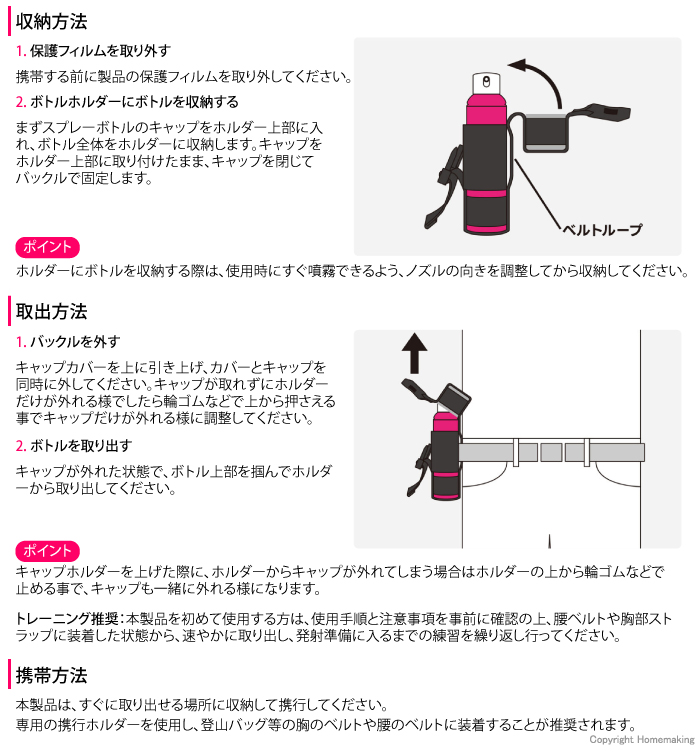 収納方法

1. 保護フィルムを取り外す

携帯する前に製品の保護フィルムを取り外してください。

2. ボトルホルダーにボトルを収納する

まずスプレーボトルのキャップをホルダー上部に入れ、ボトル全体をホルダーに収納します。キャップをホルダー上部に取り付けたまま、キャップを閉じてバックルで固定します。

ベルトループ

ポイント

ホルダーにボトルを収納する際は、使用時にすぐ噴霧できるよう、ノズルの向きを調整してから収納してください。

取出方法

1. バックルを外す

キャップカバーを上に引き上げ、カバーとキャップを同時に外してください。キャップが取れずにホルダーだけが外れる様でしたら輪ゴムなどで上から押さえる事でキャップだけが外れる様に調整してください。

2. ボトルを取り出す

キャップが外れた状態で、ボトル上部を掴んでホルダーから取り出してください。

ポイント

キャップホルダーを上げた際に、ホルダーからキャップが外れてしまう場合はホルダーの上から輪ゴムなどで止める事で、キャップも一緒に外れる様になります。

トレーニング推奨：本製品を初めて使用する方は、使用手順と注意事項を事前に確認の上、腰ベルトや胸部ストラップに装着した状態から、速やかに取り出し、発射準備に入るまでの練習を繰り返し行ってください。

携帯方法

本製品は、すぐに取り出せる場所に収納して携行してください。
専用の携行ホルダーを使用し、登山バッグ等の胸のベルトや腰のベルトに装着することが推奨されます。

Copyright Homemaking