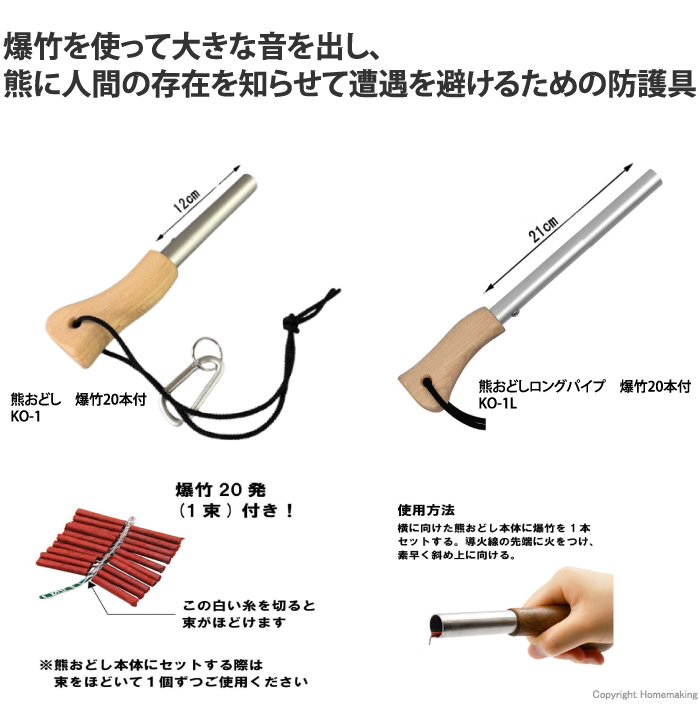 爆竹を使って大きな音を出し、
熊に人間の存在を知らせて遭遇を避けるための防護具

12cm

熊おどし　爆竹20本付
KO-1

21cm

熊おどしロングパイプ　爆竹20本付
KO-1L

爆竹 20 発
（1 束）付き！

この白い糸を切ると
束がほどけます

※熊おどし本体にセットする際は
束をほどいて１個ずつご使用ください

使用方法
横に向けた熊おどし本体に爆竹を１本セットする。導火線の先端に火をつけ、素早く斜め上に向ける。

Copyright Homemaking