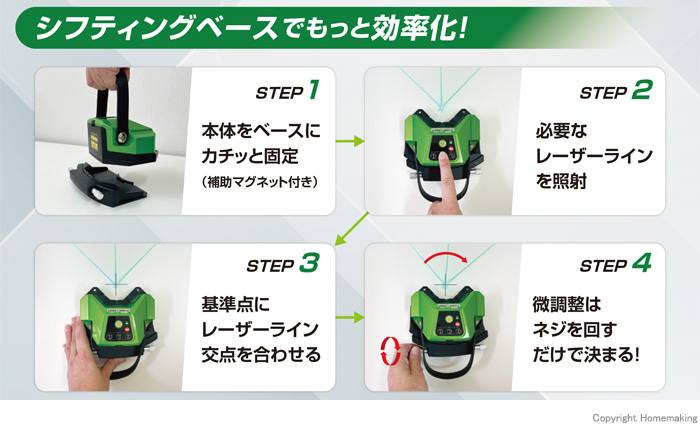 シフティングベースでもっと効率化!

STEP 1

本体をベースにカチッと固定

（補助マグネット付き）

STEP 2

必要なレーザーラインを照射

STEP 3

基準点にレーザーライン交点を合わせる

STEP 4

微調整はネジを回すだけで決まる!

Copyright Homemaking