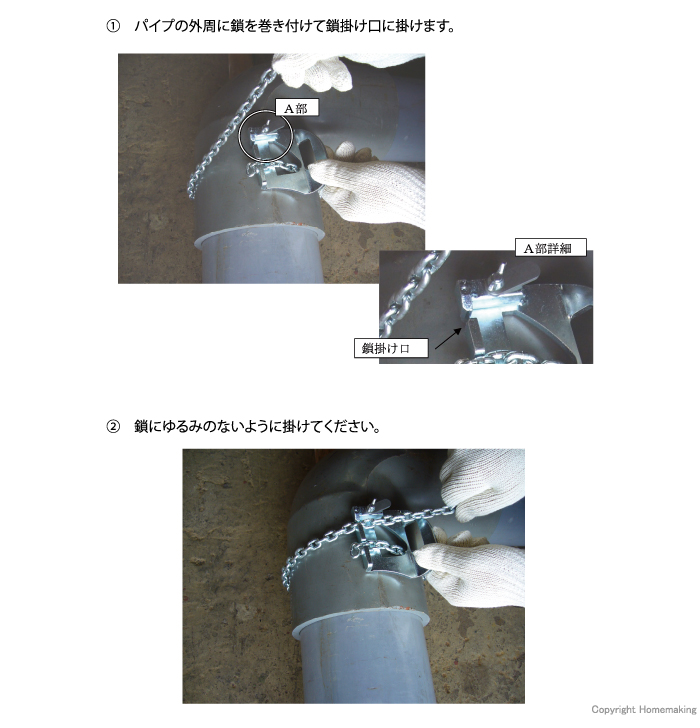 ① パイプの外周に鎖を巻き付けて鎖掛け口に掛けます。

A部

A部詳細

鎖掛け口

② 鎖にゆるみのないように掛けてください。

Copyright Homemaking