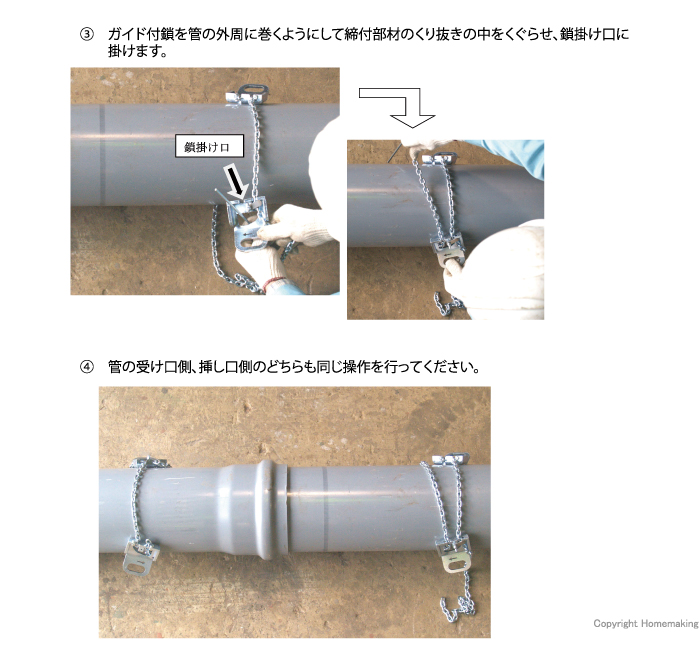 ③ ガイド付鎖を管の外周に巻くようにして締付部材のくり抜きの中をくぐらせ、鎖掛け口に掛けます。

鎖掛け口

④ 管の受け口側、挿し口側のどちらも同じ操作を行ってください。

Copyright Homemaking