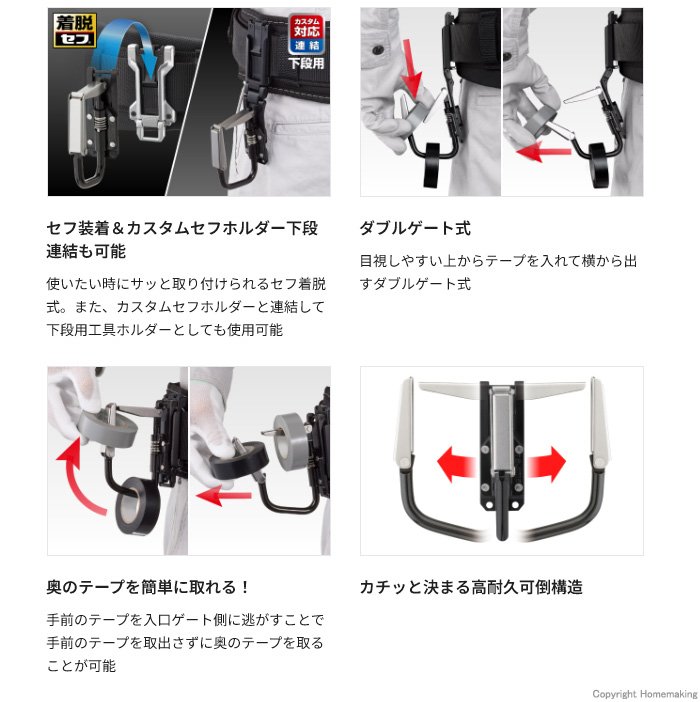 着脱
セフ

カスタム
対応
連結
下段用

セフ装着＆カスタムセフホルダー下段連結も可能

使いたい時にサッと取り付けられるセフ着脱式。また、カスタムセフホルダーと連結して下段用工具ホルダーとしても使用可能

ダブルゲート式

目視しやすい上からテープを入れて横から出すダブルゲート式

奥のテープを簡単に取れる！

手前のテープを入口ゲート側に逃がすことで手前のテープを取出さずに奥のテープを取ることが可能

カチッと決まる高耐久可倒構造

Copyright Homemaking