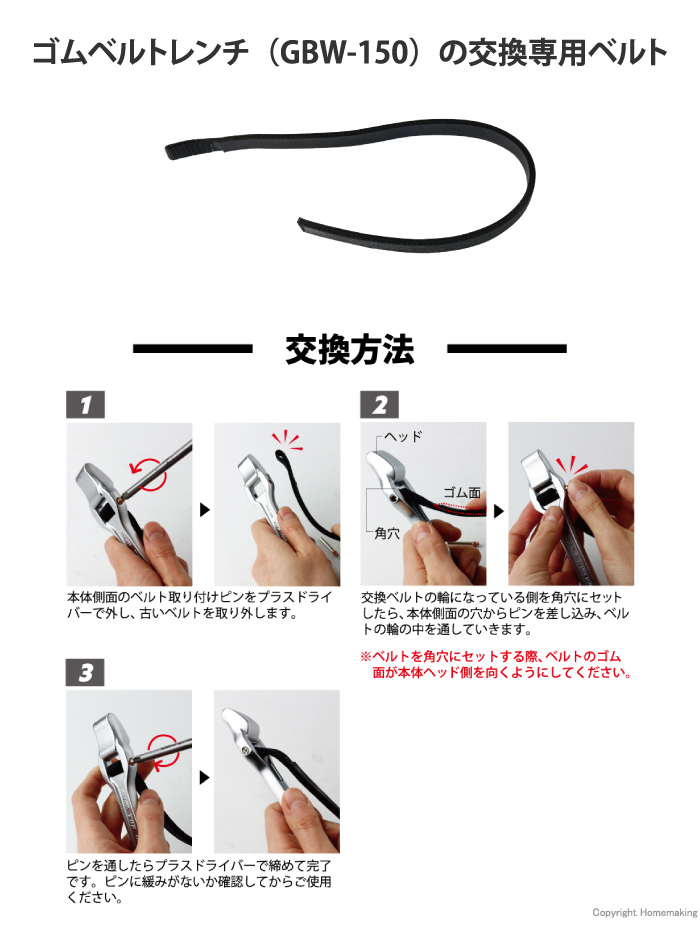 ゴムベルトレンチ（GBW-150）の交換専用ベルト

交換方法

1

本体側面のベルト取り付けピンをプラスドライバーで外し、古いベルトを取り外します。

2

ヘッド

ゴム面

角穴

交換ベルトの輪になっている側を角穴にセットしたら、本体側面の穴からピンを差し込み、ベルトの輪の中を通していきます。

※ベルトを角穴にセットする際、ベルトのゴム面が本体ヘッド側を向くようにしてください。

3

ピンを通したらプラスドライバーで締めて完了です。ピンに緩みがないか確認してからご使用ください。

Copyright Homemaking